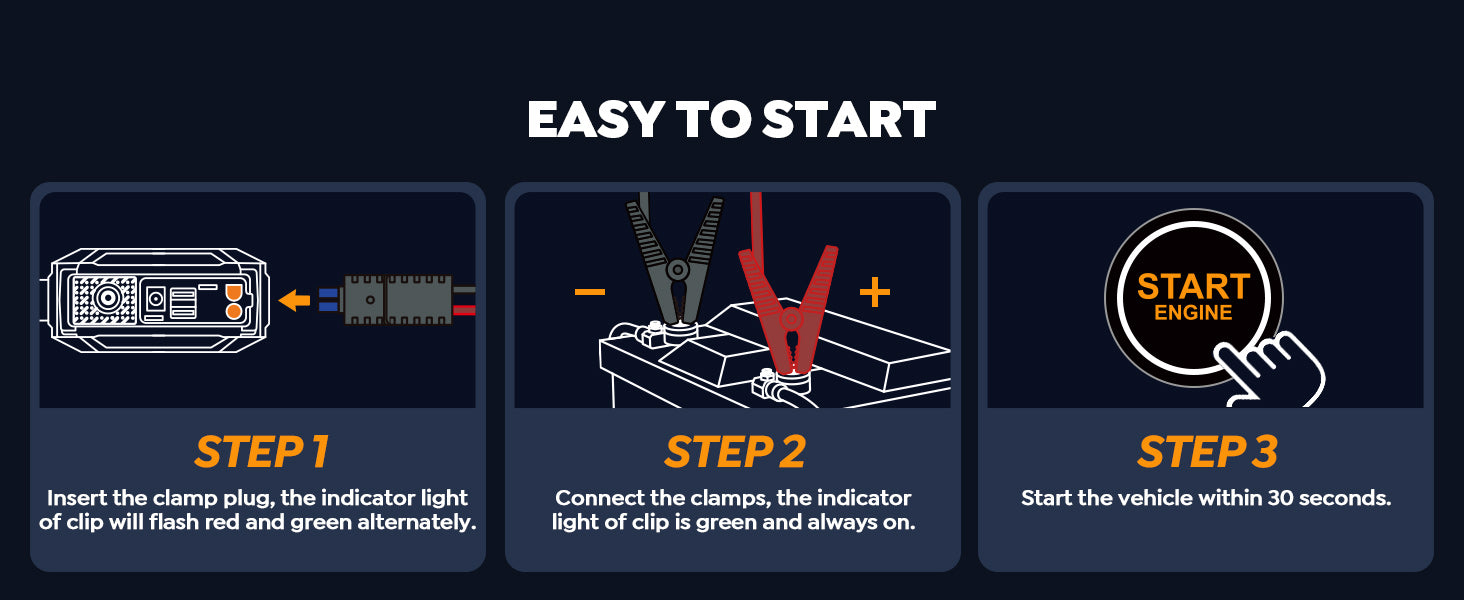 EASY TO START

STEP 1

Insert the clamp plug, the indicator light of clip will flash red and green alternately.

−

+

STEP 2

Connect the clamps, the indicator light of clip is green and always on.

START
ENGINE

STEP 3

Start the vehicle within 30 seconds.